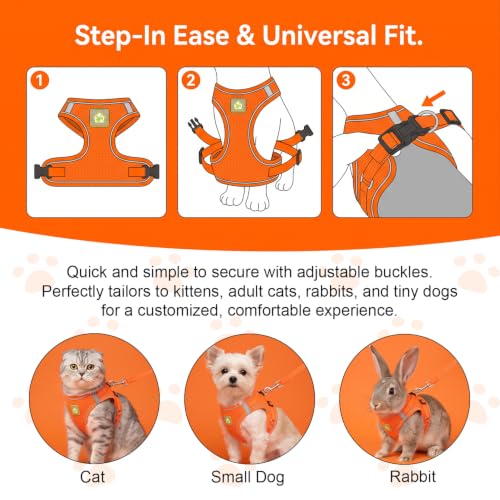 Step-In Ease & Universal Fit.

1

2

3

Quick and simple to secure with adjustable buckles. Perfectly tailors to kittens, adult cats, rabbits, and tiny dogs for a customized, comfortable experience.

Cat

Small Dog

Rabbit