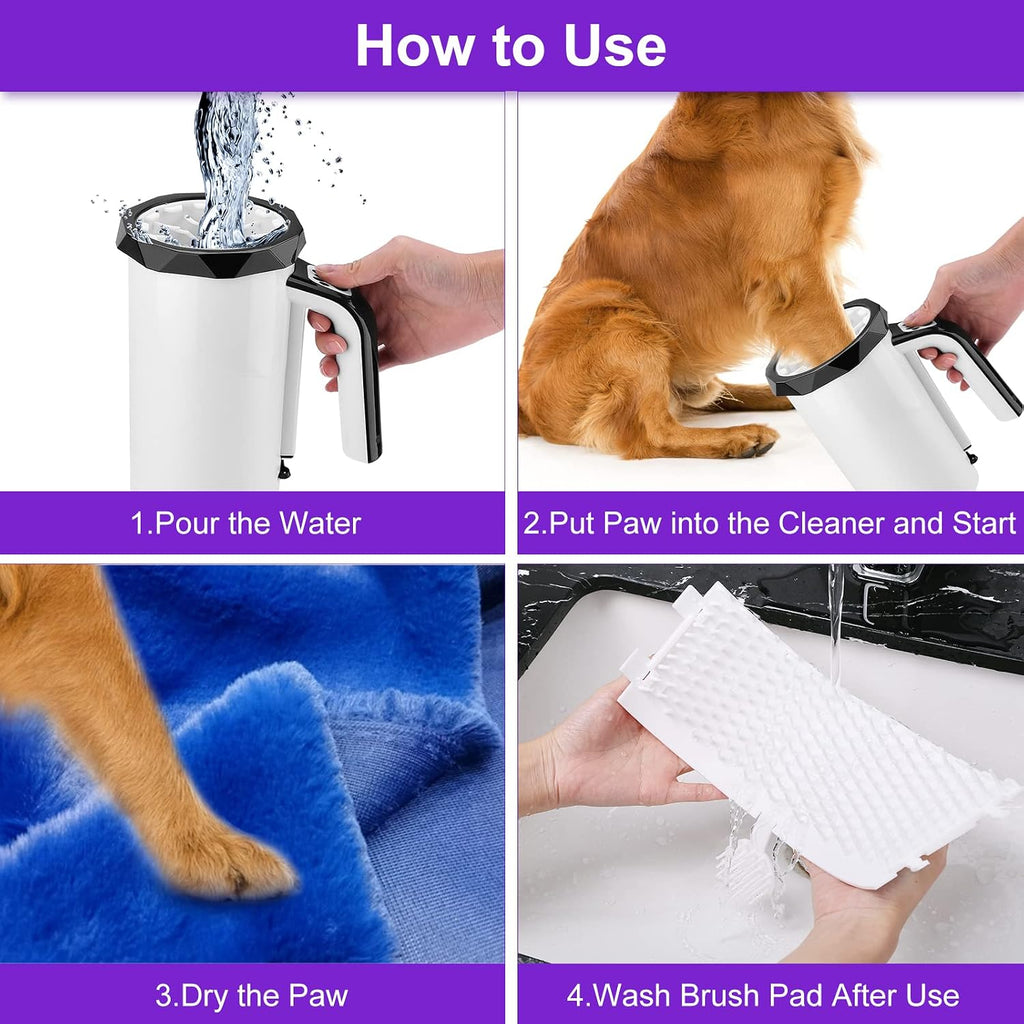 How to Use

1.Pour the Water

2.Put Paw into the Cleaner and Start

3.Dry the Paw

4.Wash Brush Pad After Use