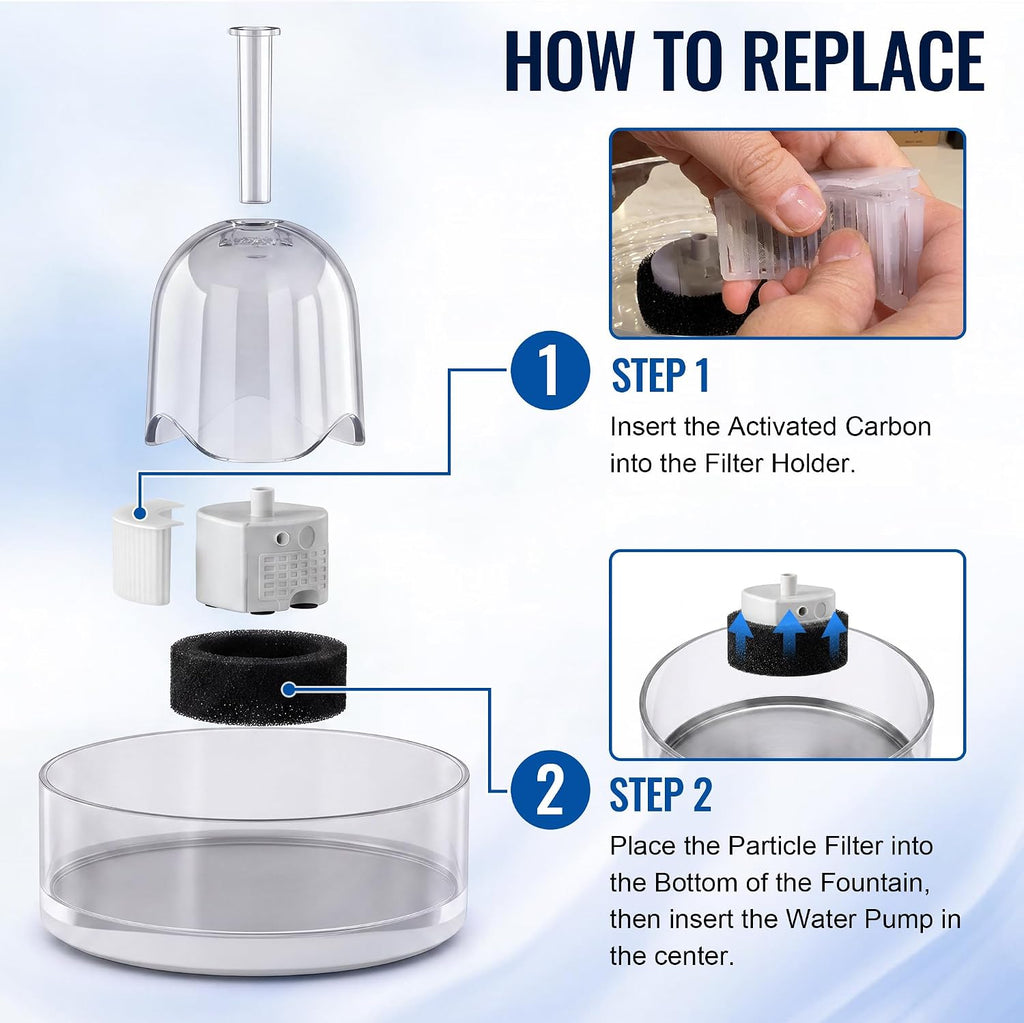 HOW TO REPLACE

1

STEP 1

Insert the Activated Carbon into the Filter Holder.

2

STEP 2

Place the Particle Filter into the Bottom of the Fountain, then insert the Water Pump in the center.