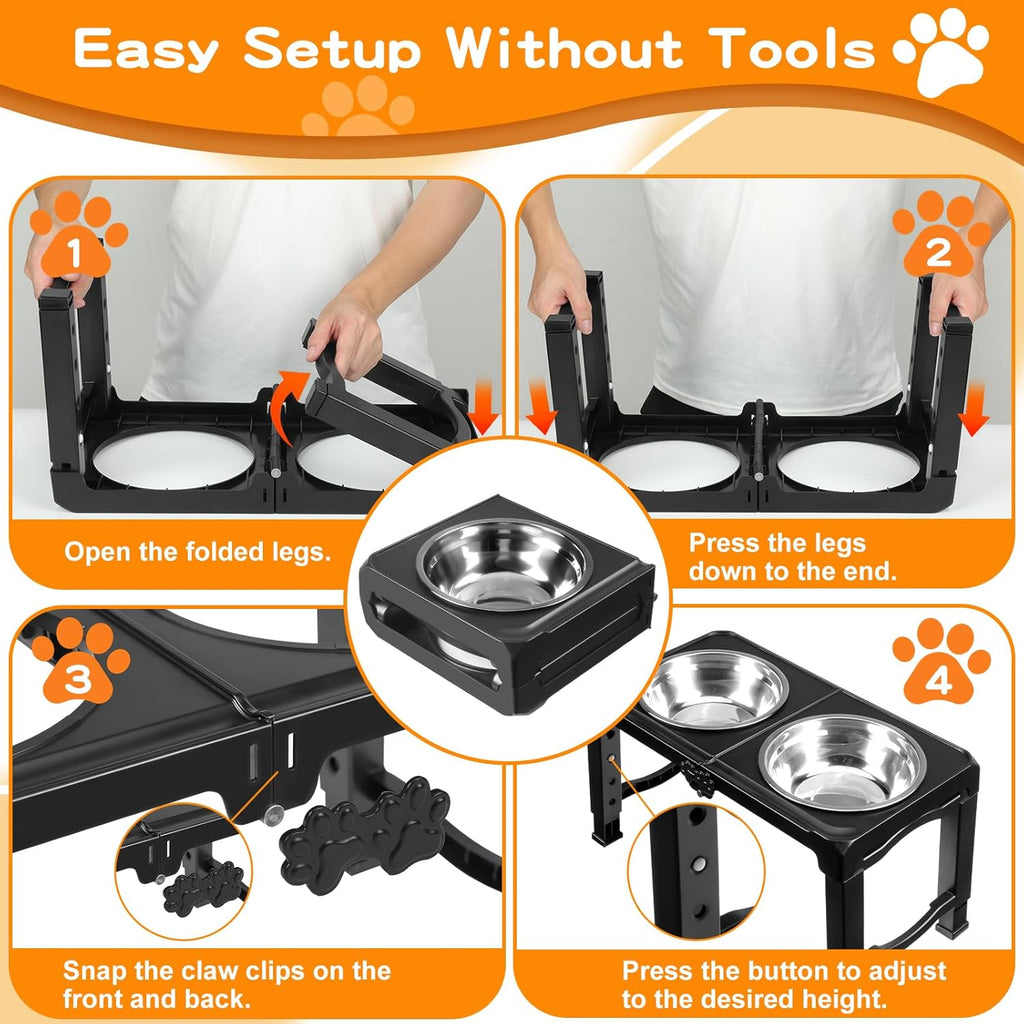 Easy Setup Without Tools

1

Open the folded legs.

2

Press the legs down to the end.

3

Snap the claw clips on the front and back.

4

Press the button to adjust to the desired height.